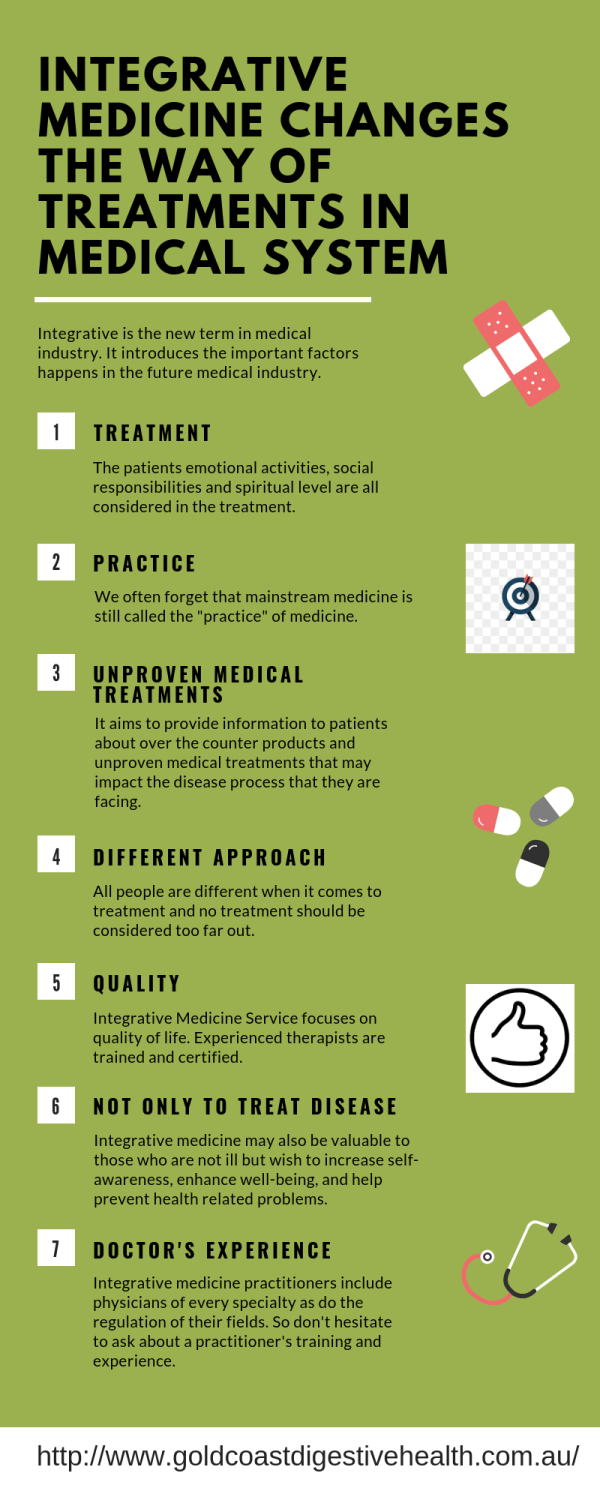 INTEGRATIVE MEDICINE CHANGES THE WAY OF TREATMENTS IN MEDICAL SYSTEM

Integrative is the new term in medical industry. It introduces the important factors happens in the future medical industry.

1 TREATMENT

The patients emotional activities, social responsibilities and spiritual level are all considered in the treatment.

2 PRACTICE

We often forget that mainstream medicine is still called the "practice" of medicine.

3 UNPROVEN MEDICAL TREATMENTS

It aims to provide information to patients about over the counter products and unproven medical treatments that may impact the disease process that they are facing.

4 DIFFERENT APPROACH

All people are different when it comes to treatment and no treatment should be considered too far out.

5 QUALITY

Integrative Medicine Service focuses on quality of life. Experienced therapists are trained and certified.

6 NOT ONLY TO TREAT DISEASE

Integrative medicine may also be valuable to those who are not ill but wish to increase self-awareness, enhance well-being, and help prevent health related problems.

7 DOCTOR'S EXPERIENCE

Integrative medicine practitioners include physicians of every specialty as do the regulation of their fields. So don't hesitate to ask about a practitioner's training and experience.

http://www.goldcoastdigestivehealth.com.au/